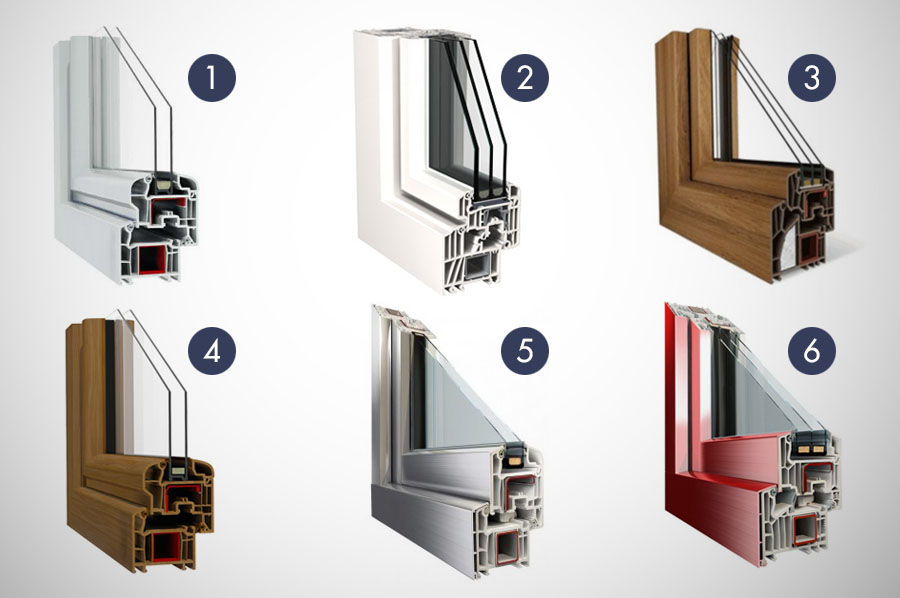 1
2
3
4
5
6